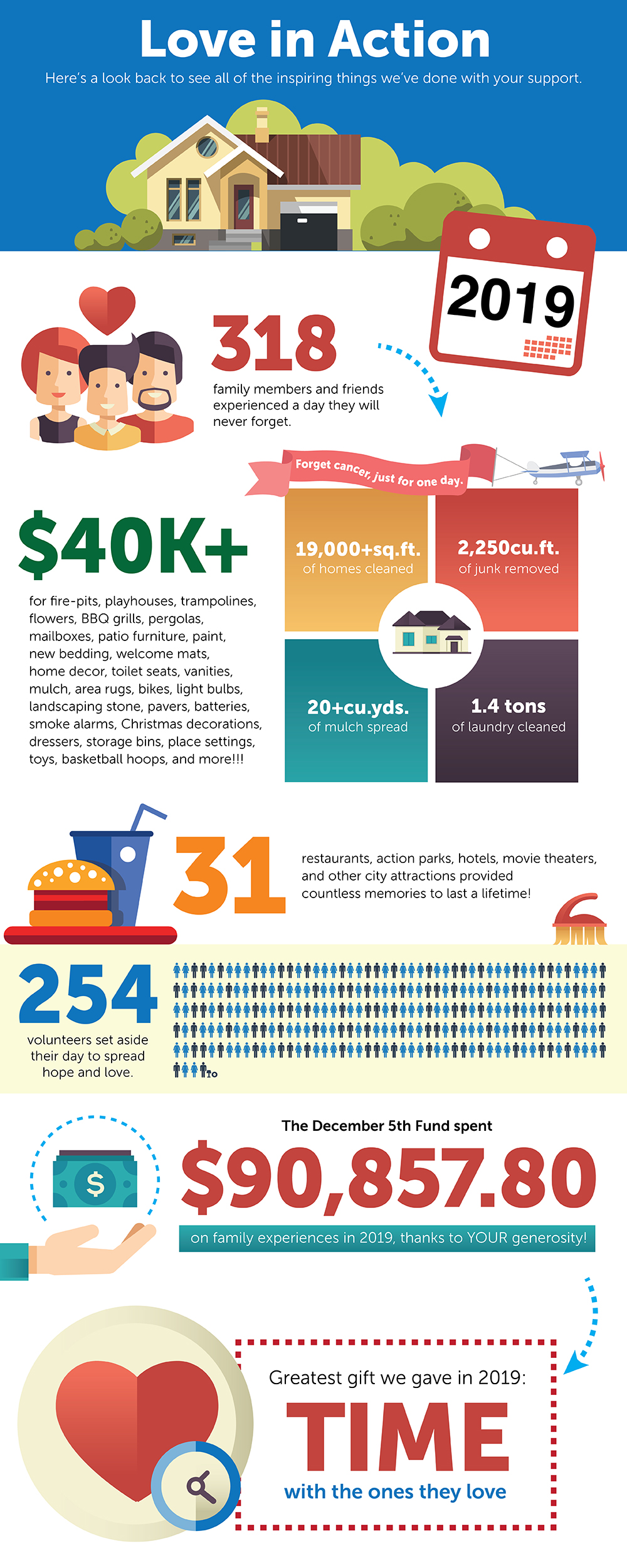 Love in Action

Here's a look back to see all of the inspiring things we've done with your support.

2019

318

family members and friends experienced a day they will never forget.

Forget cancer, just for one day.

$40K+

for fire-pits, playhouses, trampolines, flowers, BBQ grills, pergolas, mailboxes, patio furniture, paint, new bedding, welcome mats, home decor, toilet seats, vanities, mulch, area rugs, bikes, light bulbs, landscaping stone, pavers, batteries, smoke alarms, Christmas decorations, dressers, storage bins, place settings, toys, basketball hoops, and more!!!

19,000+sq.ft. of homes cleaned

2,250cu.ft. of junk removed

20+cu.yds. of mulch spread

1.4 tons of laundry cleaned

31

restaurants, action parks, hotels, movie theaters, and other city attractions provided countless memories to last a lifetime!

254

volunteers set aside their day to spread hope and love.

The December 5th Fund spent

$90,857.80

on family experiences in 2019, thanks to YOUR generosity!

Greatest gift we gave in 2019:

TIME

with the ones they love